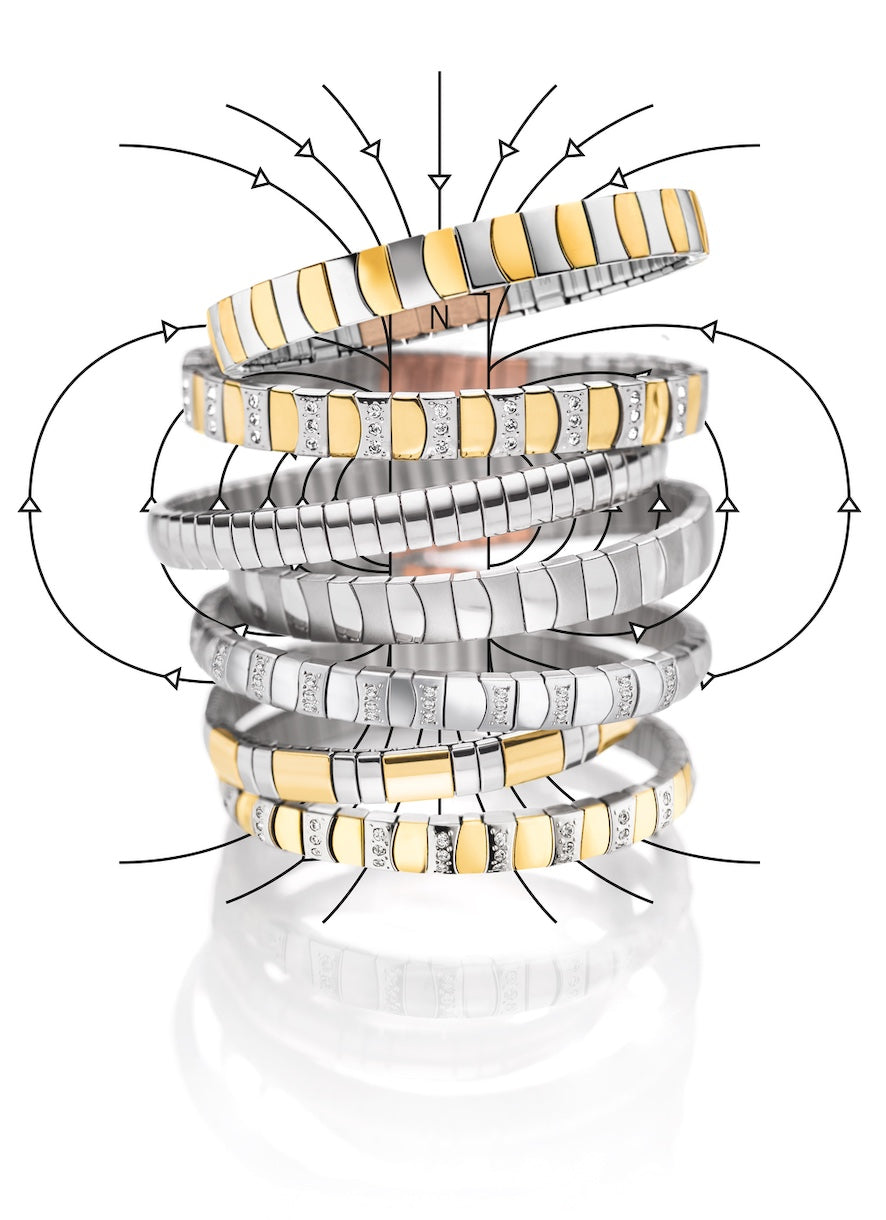 N